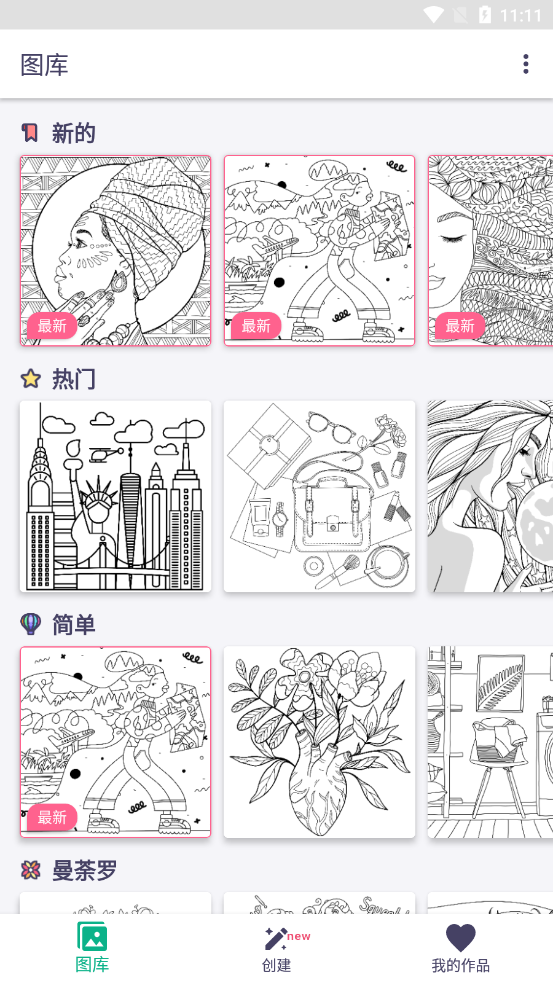 11:11

图库

新的

最新

最新

最新

热门

简单

最新

曼荼罗

图库

new
创建

我的作品